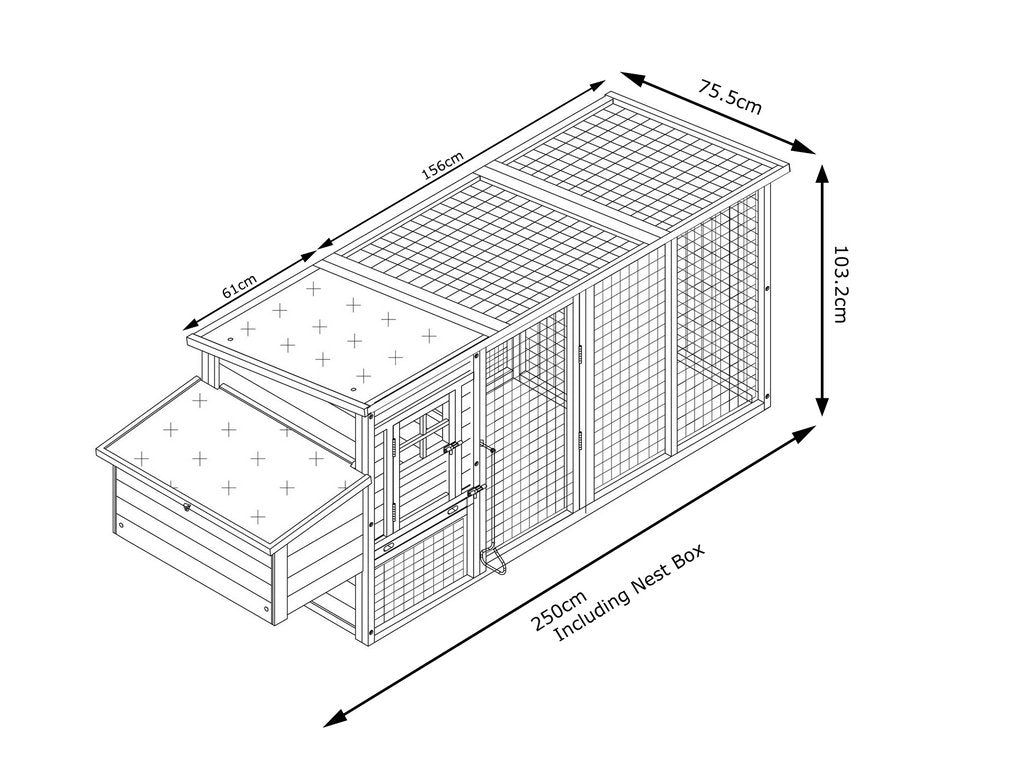 75.5cm

156cm

61cm

103.2cm

250cm
Including Nest Box