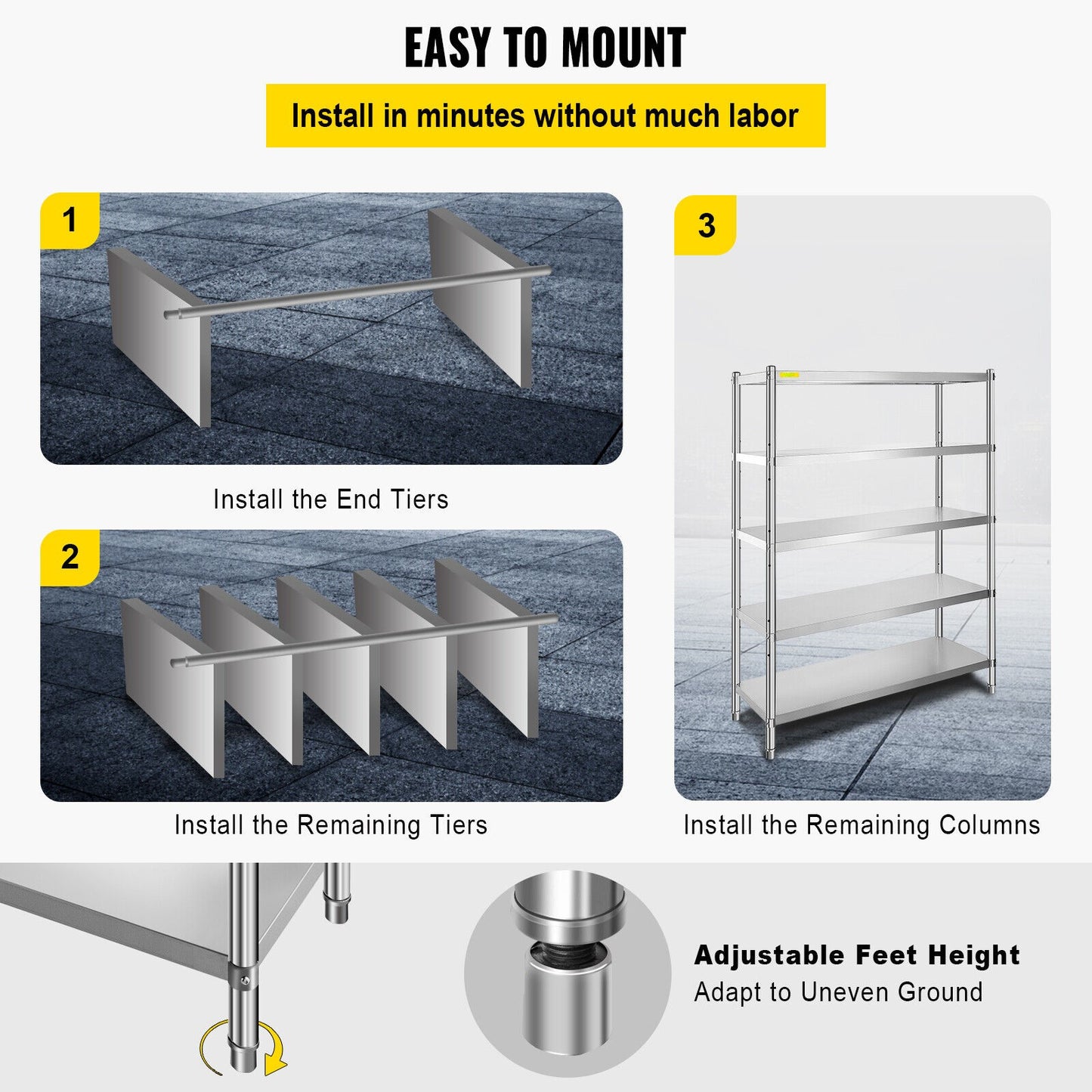 EASY TO MOUNT

Install in minutes without much labor

1

Install the End Tiers

2

Install the Remaining Tiers

3

Install the Remaining Columns

Adjustable Feet Height
Adapt to Uneven Ground