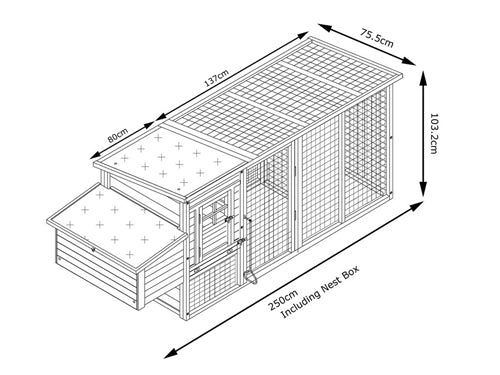 75.5cm

137cm

80cm

103.2cm

250cm
Including Nest Box