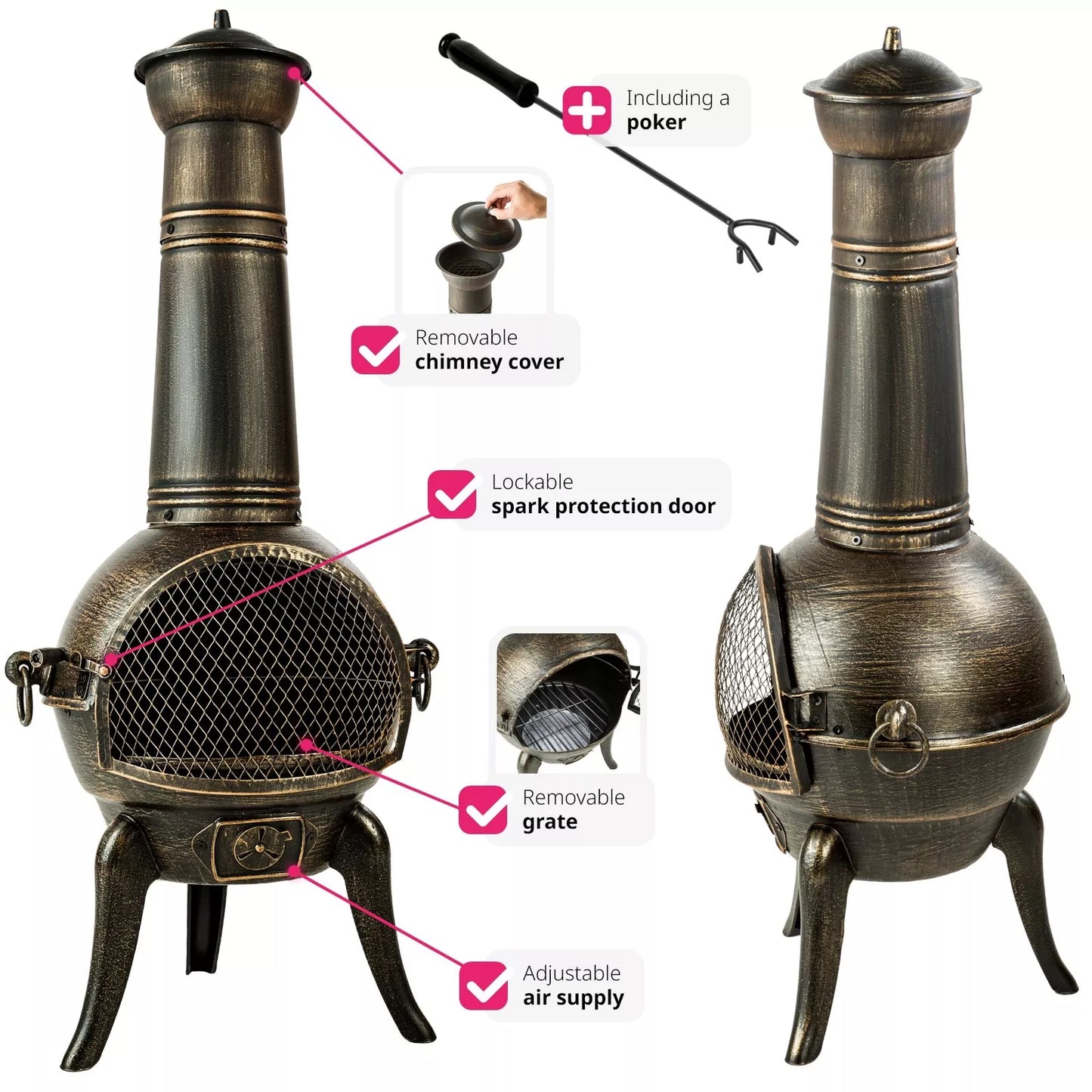 Including a
poker

Removable
chimney cover

Lockable
spark protection door

Removable
grate

Adjustable
air supply