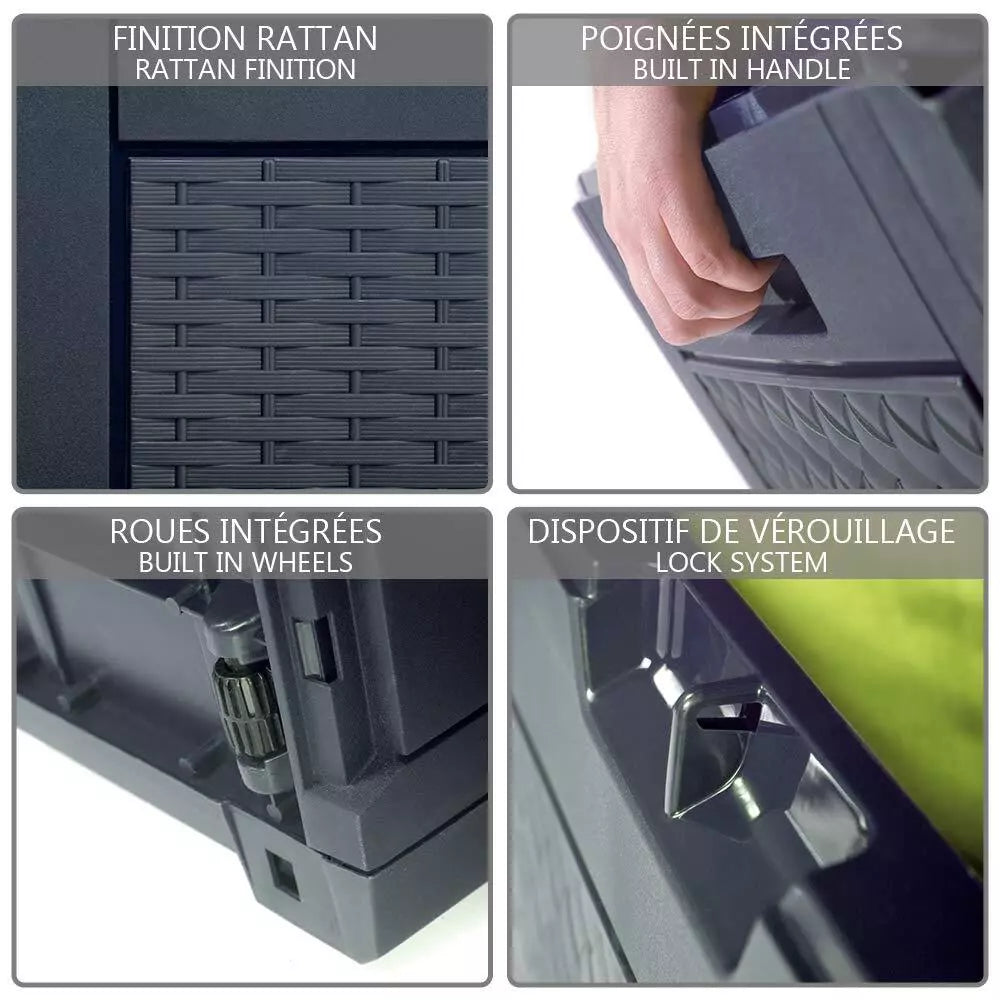 FINITION RATTAN
RATTAN FINITION

POIGNÉES INTÉGRÉES
BUILT IN HANDLE

ROUES INTÉGRÉES
BUILT IN WHEELS

DISPOSITIF DE VÉROUILLAGE
LOCK SYSTEM